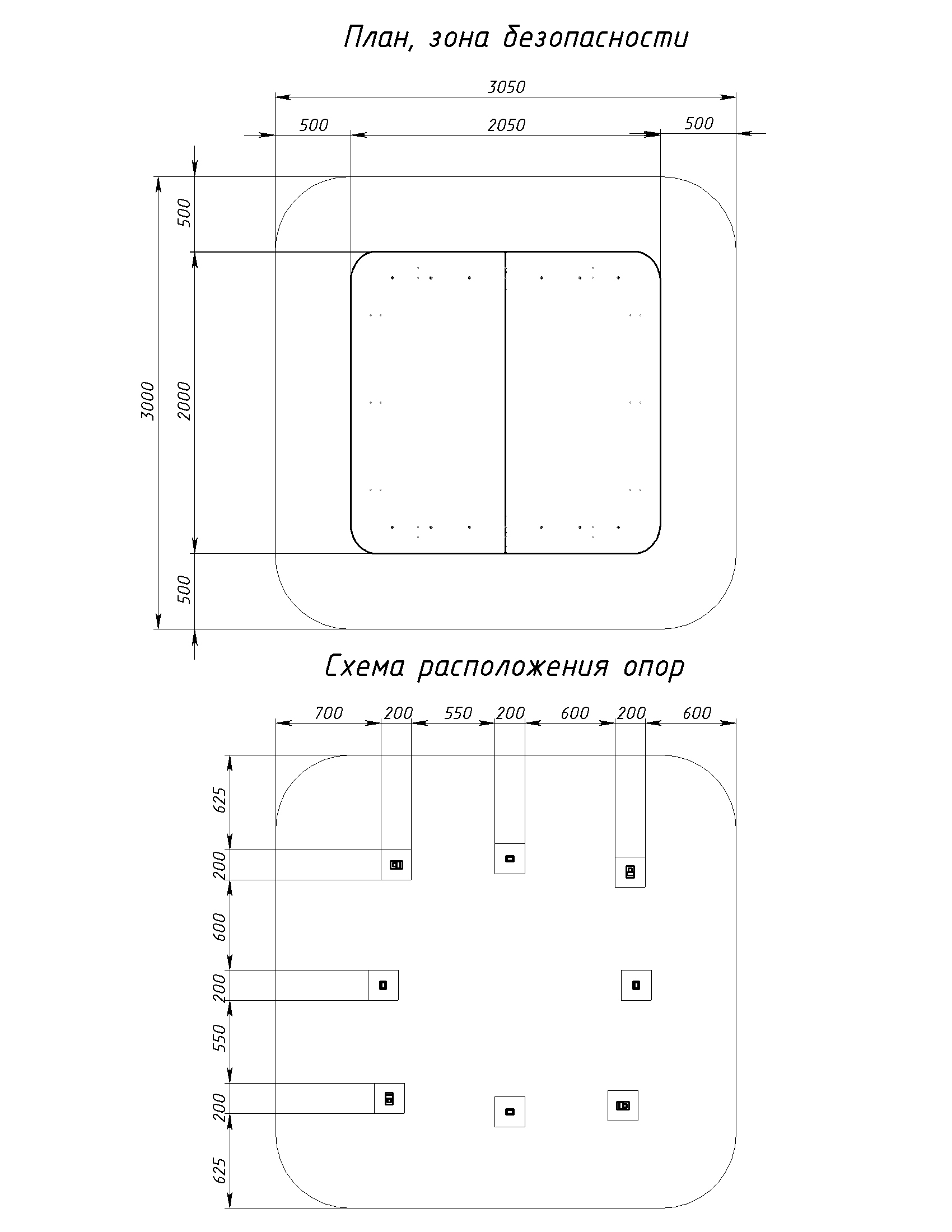 План, зона безопасности

3050

500

2050

500

500

3000

2000

500

Схема расположения опор

700

200

550

200

600

200

600

625

200

600

200

550

200

625